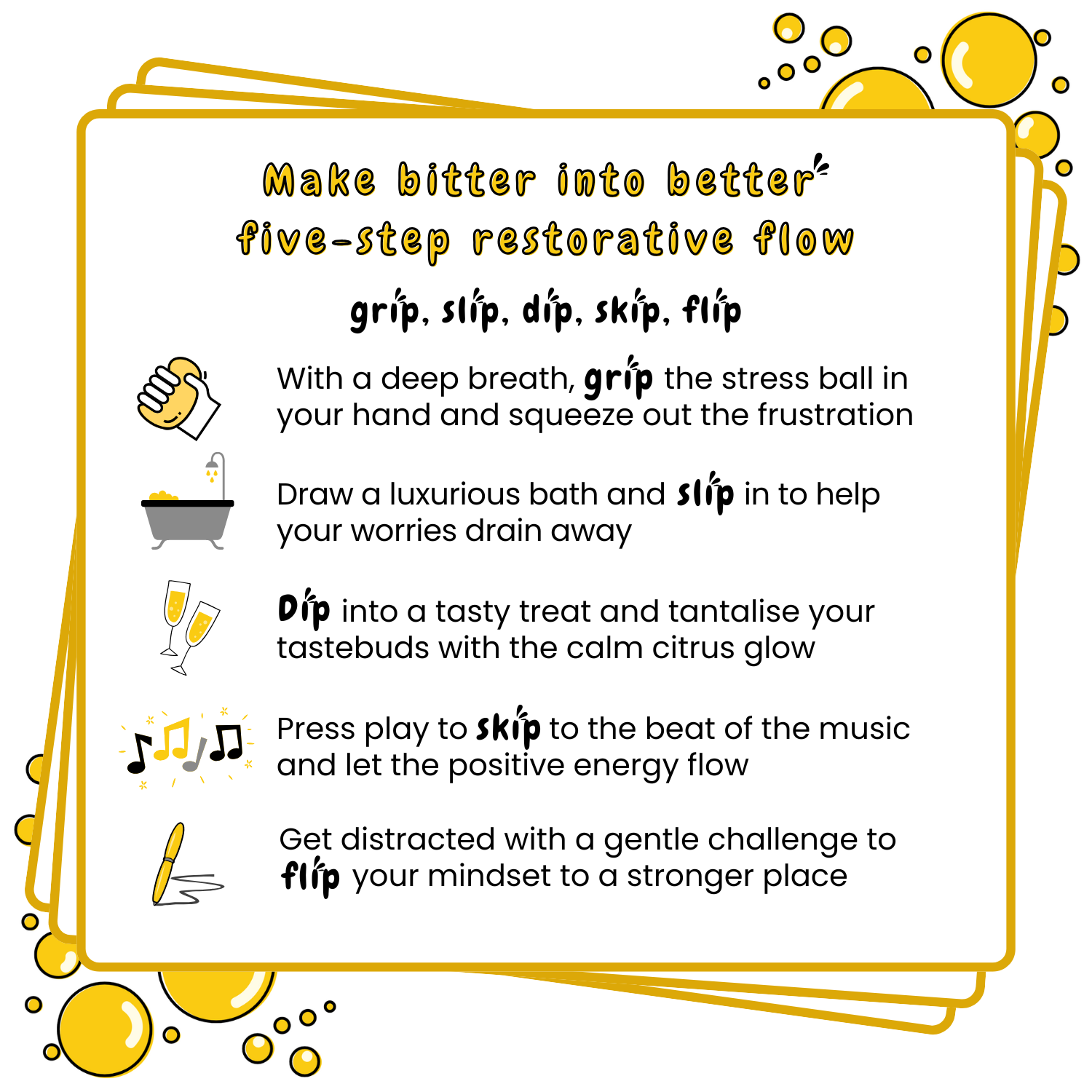 Make bitter into better
five-step restorative flow

grip, slip, dip, skip, flip

With a deep breath, grip the stress ball in your hand and squeeze out the frustration

Draw a luxurious bath and slip in to help your worries drain away

Dip into a tasty treat and tantalise your tastebuds with the calm citrus glow

Press play to skip to the beat of the music and let the positive energy flow

Get distracted with a gentle challenge to flip your mindset to a stronger place